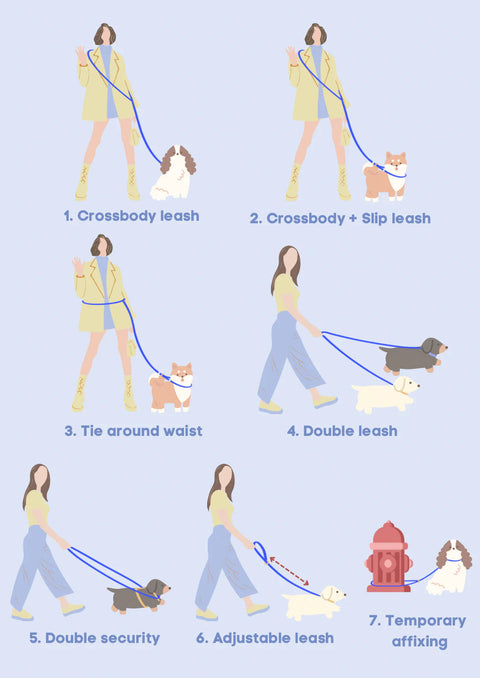 1. Crossbody leash

2. Crossbody + Slip leash

3. Tie around waist

4. Double leash

5. Double security

6. Adjustable leash

7. Temporary affixing